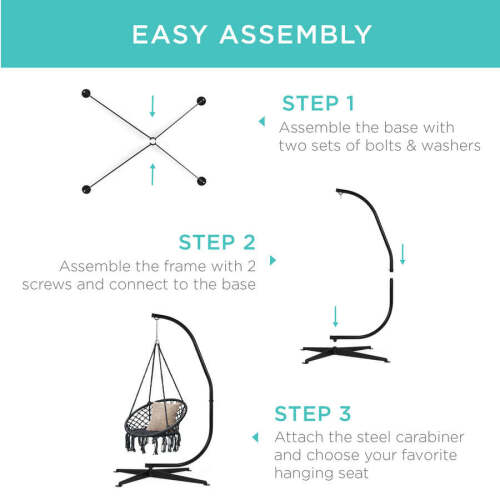 EASY ASSEMBLY

STEP 1

Assemble the base with two sets of bolts & washers

STEP 2

Assemble the frame with 2 screws and connect to the base

STEP 3

Attach the steel carabiner and choose your favorite hanging seat