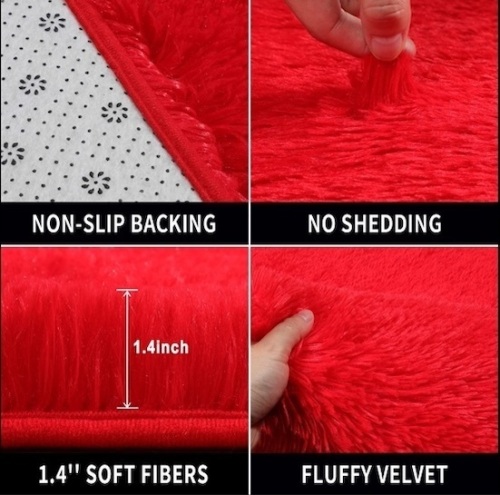 NON-SLIP BACKING

NO SHEDDING

1.4inch

1.4'' SOFT FIBERS

FLUFFY VELVET