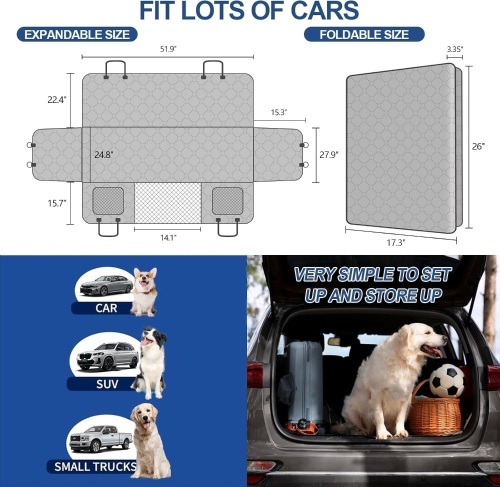 FIT LOTS OF CARS

EXPANDABLE SIZE

51.9"

22.4"

15.3"

24.8"

27.9"

15.7"

14.1"

FOLDABLE SIZE

3.35"

26"

17.3"

CAR

SUV

SMALL TRUCKS

VERY SIMPLE TO SET UP AND STORE UP