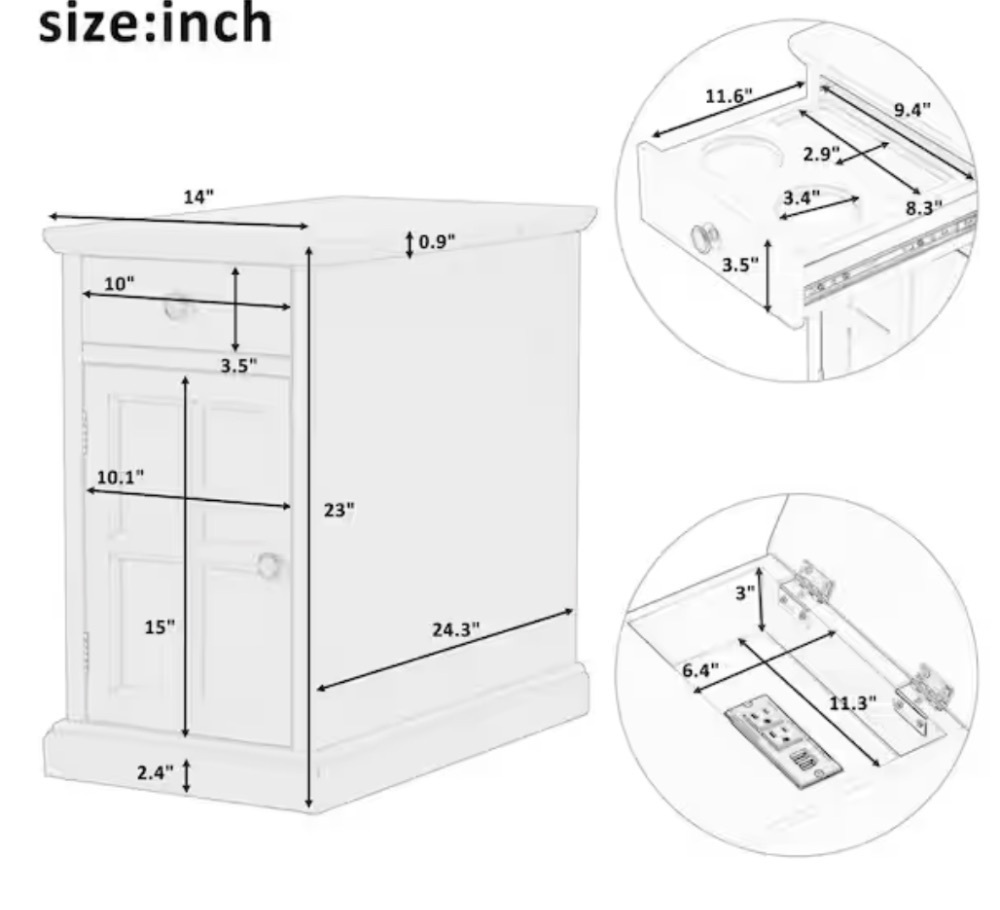 size:inch

14"
0.9"
10"
3.5"
10.1"
23"
15"
24.3"
2.4"

11.6"
9.4"
2.9"
3.4"
8.3"
3.5"

3"
6.4"
11.3"