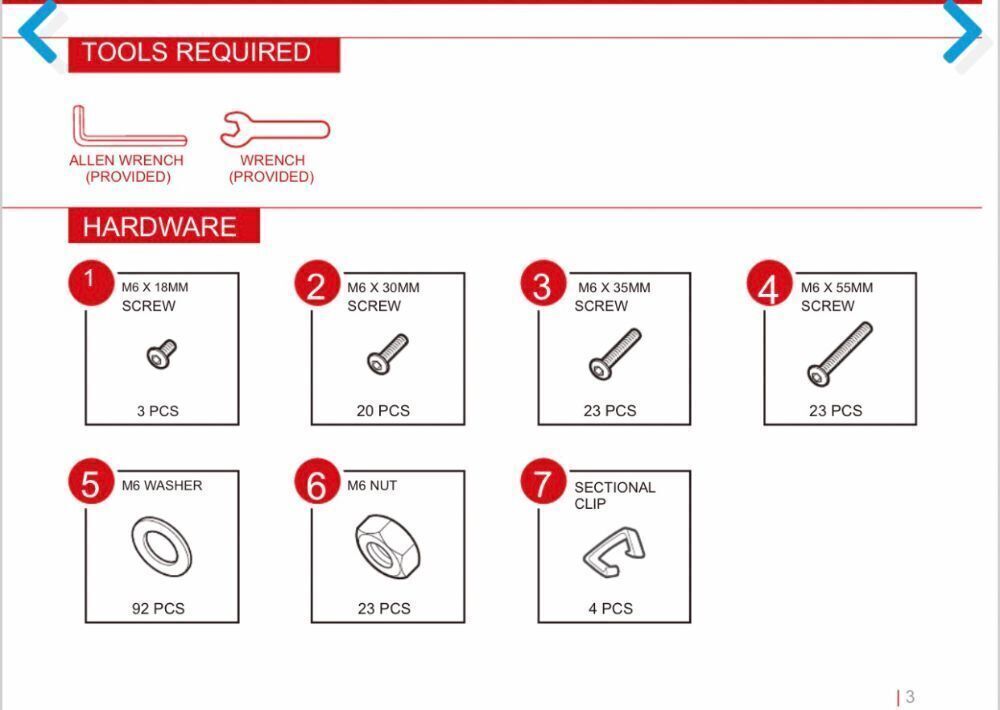 TOOLS REQUIRED

ALLEN WRENCH (PROVIDED)

WRENCH (PROVIDED)

HARDWARE

1 M6 X 18MM SCREW
3 PCS

2 M6 X 30MM SCREW
20 PCS

3 M6 X 35MM SCREW
23 PCS

4 M6 X 55MM SCREW
23 PCS

5 M6 WASHER
92 PCS

6 M6 NUT
23 PCS

7 SECTIONAL CLIP
4 PCS

| 3