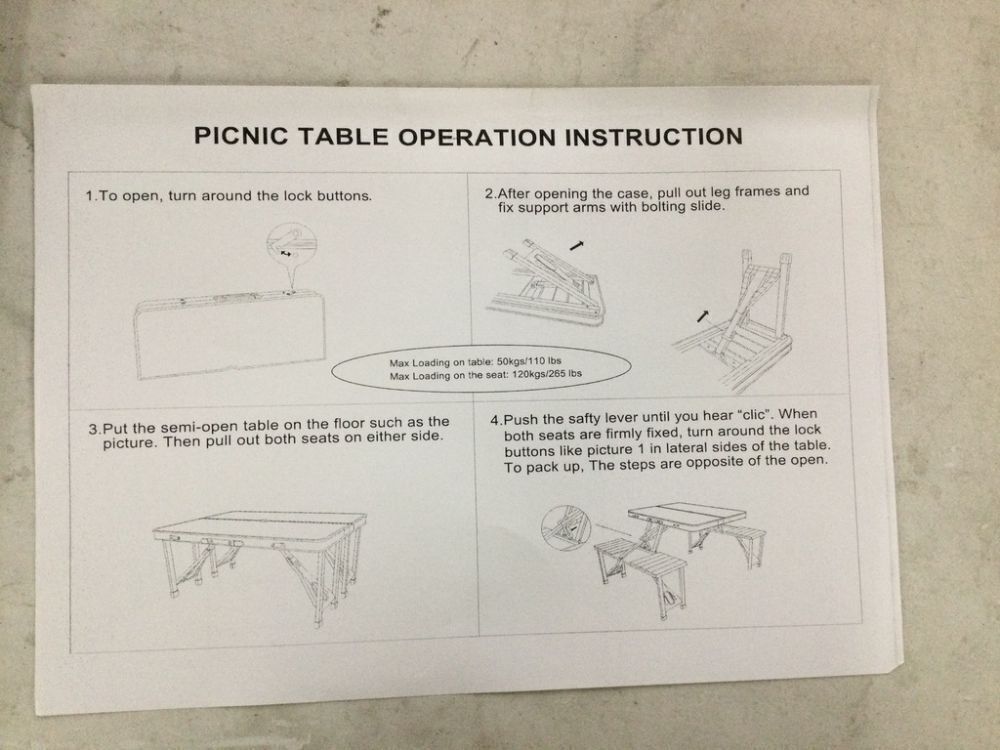 PICNIC TABLE OPERATION INSTRUCTION

1.To open, turn around the lock buttons.

2.After opening the case, pull out leg frames and fix support arms with bolting slide.

Max Loading on table: 50kgs/110 lbs
Max Loading on the seat: 120kgs/265 lbs

3.Put the semi-open table on the floor such as the picture. Then pull out both seats on either side.

4.Push the safty lever until you hear "clic". When both seats are firmly fixed, turn around the lock buttons like picture 1 in lateral sides of the table. To pack up, The steps are opposite of the open.